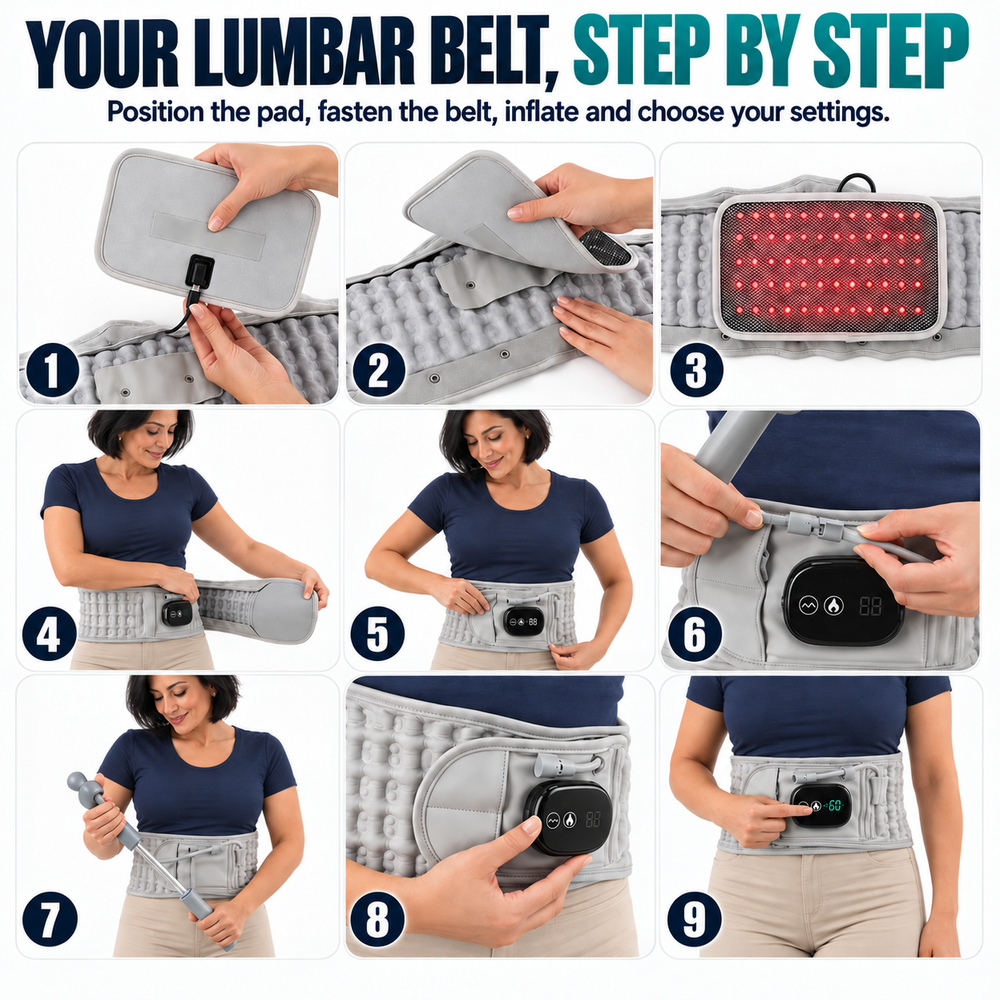 YOUR LUMBAR BELT, STEP BY STEP

Position the pad, fasten the belt, inflate and choose your settings.

1

2

3

4

5

6

88

7

8

88

9

60